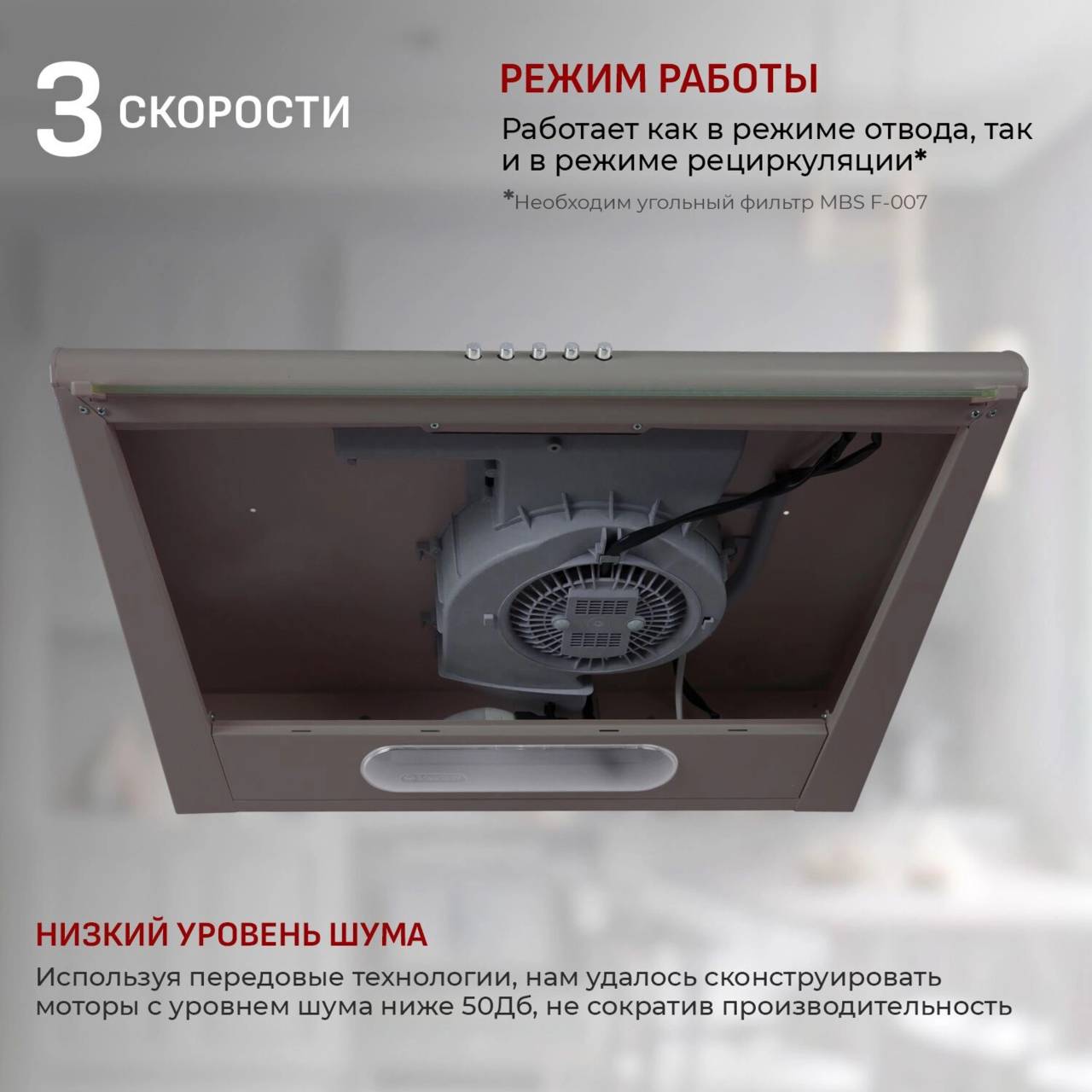 3 СКОРОСТИ

РЕЖИМ РАБОТЫ

Работает как в режиме отвода, так и в режиме рециркуляции*

*Необходим угольный фильтр MBS F-007

НИЗКИЙ УРОВЕНЬ ШУМА

Используя передовые технологии, нам удалось сконструировать моторы с уровнем шума ниже 50Дб, не сократив производительность