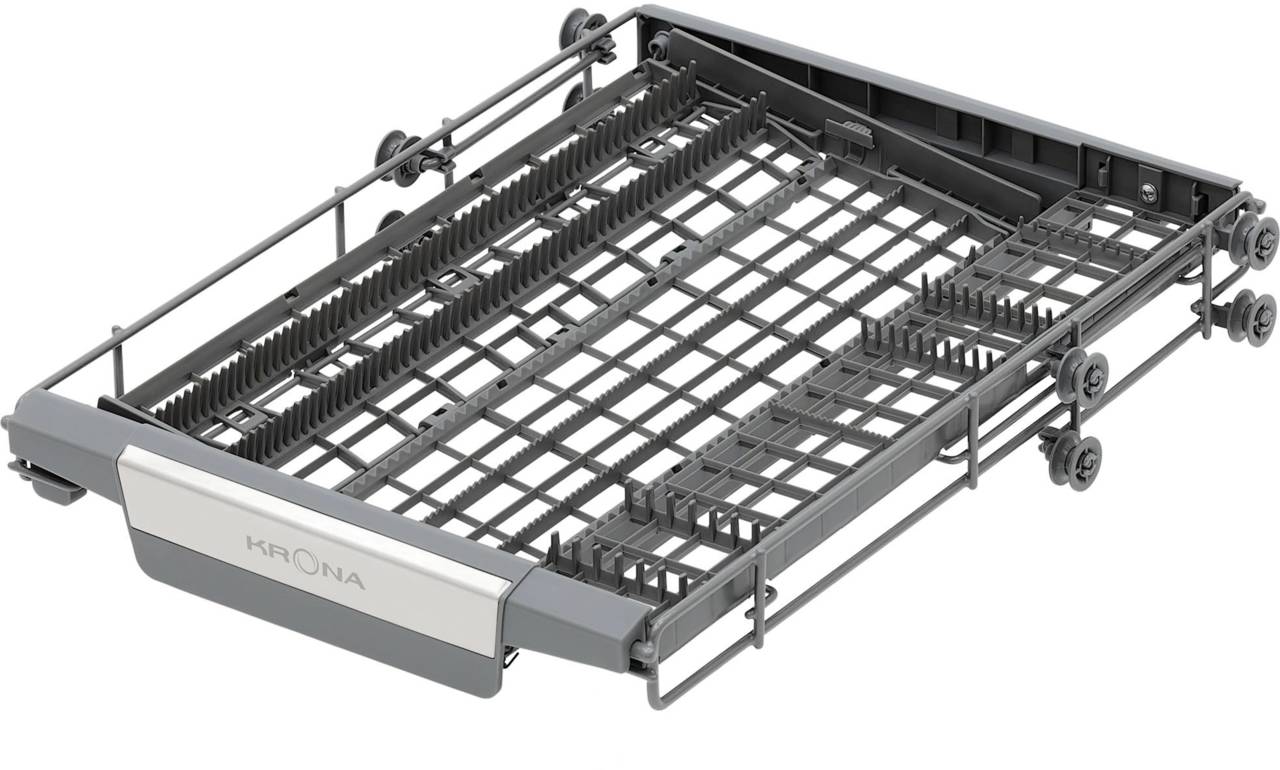 KRONA