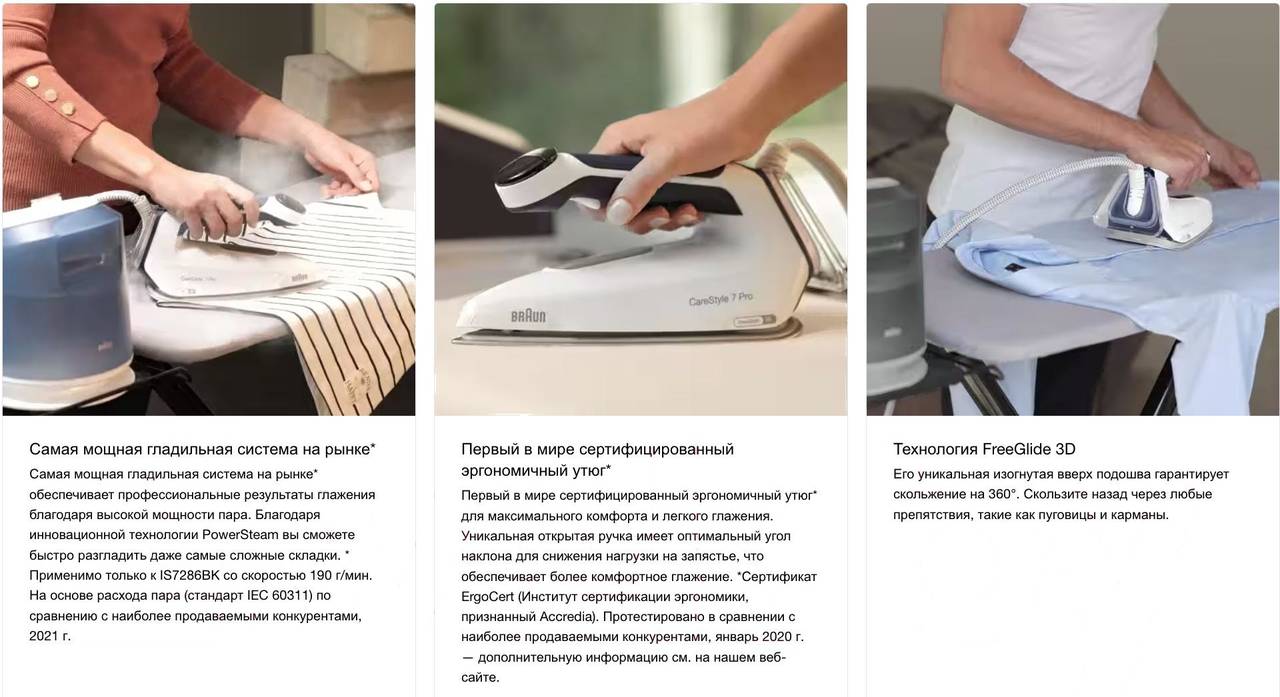 BRAUN

CareStyle 7 Pro

Самая мощная гладильная система на рынке*

Самая мощная гладильная система на рынке* обеспечивает профессиональные результаты глажения благодаря высокой мощности пара. Благодаря инновационной технологии PowerSteam вы сможете быстро разгладить даже самые сложные складки. * Применимо только к IS7286BK со скоростью 190 г/мин. На основе расхода пара (стандарт IEC 60311) по сравнению с наиболее продаваемыми конкурентами, 2021 г.

Первый в мире сертифицированный эргономичный утюг*

Первый в мире сертифицированный эргономичный утюг* для максимального комфорта и легкого глажения. Уникальная открытая ручка имеет оптимальный угол наклона для снижения нагрузки на запястье, что обеспечивает более комфортное глажение. *Сертификат ErgoCert (Институт сертификации эргономики, признанный Accredia). Протестировано в сравнении с наиболее продаваемыми конкурентами, январь 2020 г. — дополнительную информацию см. на нашем веб-сайте.

Технология FreeGlide 3D

Его уникальная изогнутая вверх подошва гарантирует скольжение на 360°. Скользите назад через любые препятствия, такие как пуговицы и карманы.