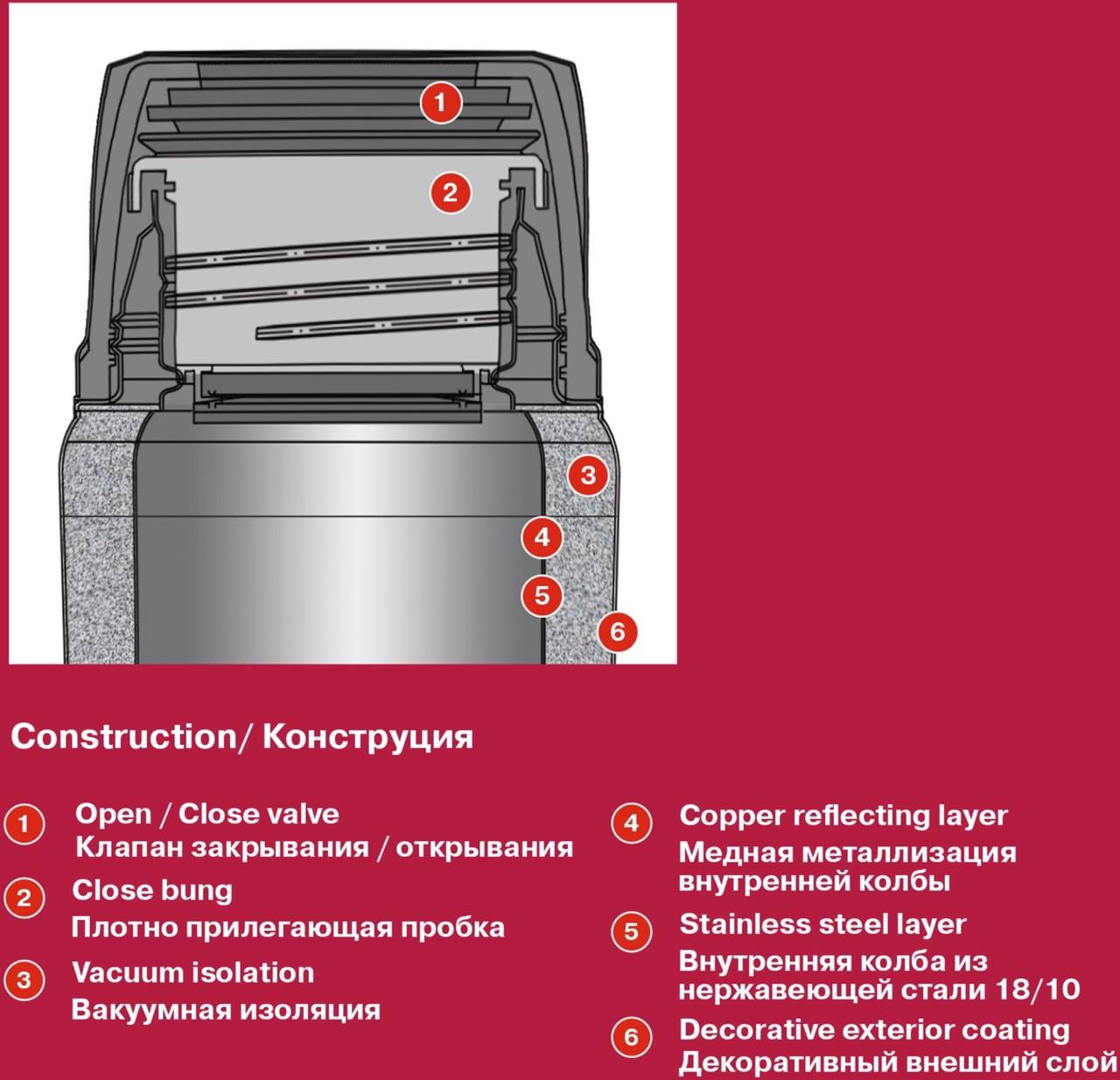 1
2
3
4
5
6

Construction/ Конструция

1 Open / Close valve
Клапан закрывания / открывания

2 Close bung
Плотно прилегающая пробка

3 Vacuum isolation
Вакуумная изоляция

4 Copper reflecting layer
Медная металлизация внутренней колбы

5 Stainless steel layer
Внутренняя колба из нержавеющей стали 18/10

6 Decorative exterior coating
Декоративный внешний слой