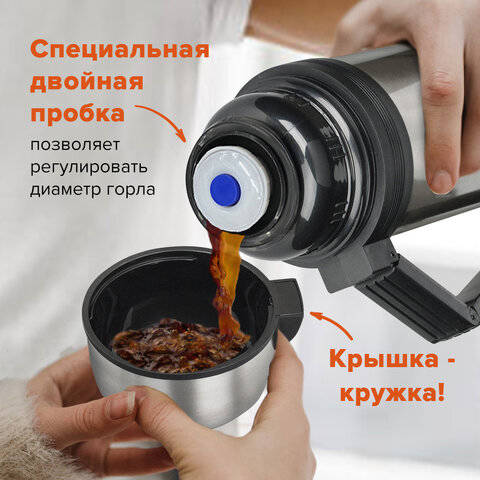 Специальная двойная пробка
позволяет регулировать диаметр горла

Крышка - кружка!